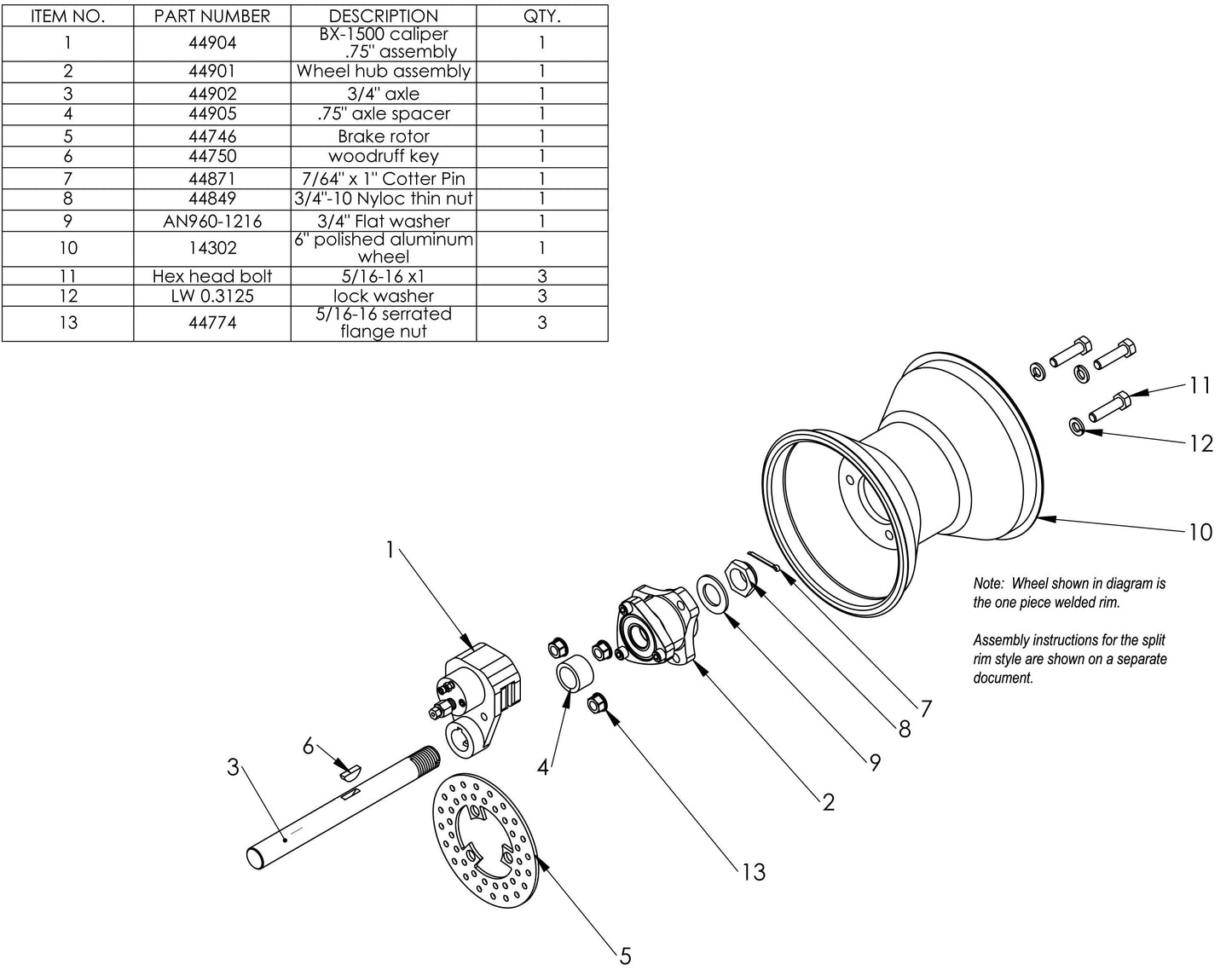 | ITEM NO. | PART NUMBER | DESCRIPTION | QTY. |
|---|---|---|---|
| 1 | 44904 | BX-1500 caliper .75" assembly | 1 |
| 2 | 44901 | Wheel hub assembly | 1 |
| 3 | 44902 | 3/4" axle | 1 |
| 4 | 44905 | .75" axle spacer | 1 |
| 5 | 44746 | Brake rotor | 1 |
| 6 | 44750 | woodruff key | 1 |
| 7 | 44871 | 7/64" x 1" Cotter Pin | 1 |
| 8 | 44849 | 3/4"-10 Nyloc thin nut | 1 |
| 9 | AN960-1216 | 3/4" Flat washer | 1 |
| 10 | 14302 | 6" polished aluminum wheel | 1 |
| 11 | Hex head bolt | 5/16-16 x1 | 3 |
| 12 | LW 0.3125 | lock washer | 3 |
| 13 | 44774 | 5/16-16 serrated flange nut | 3 |

11
12
10
1
Note: Wheel shown in diagram is the one piece welded rim.

Assembly instructions for the split rim style are shown on a separate document.
7
8
9
6
3
4
2
13
5