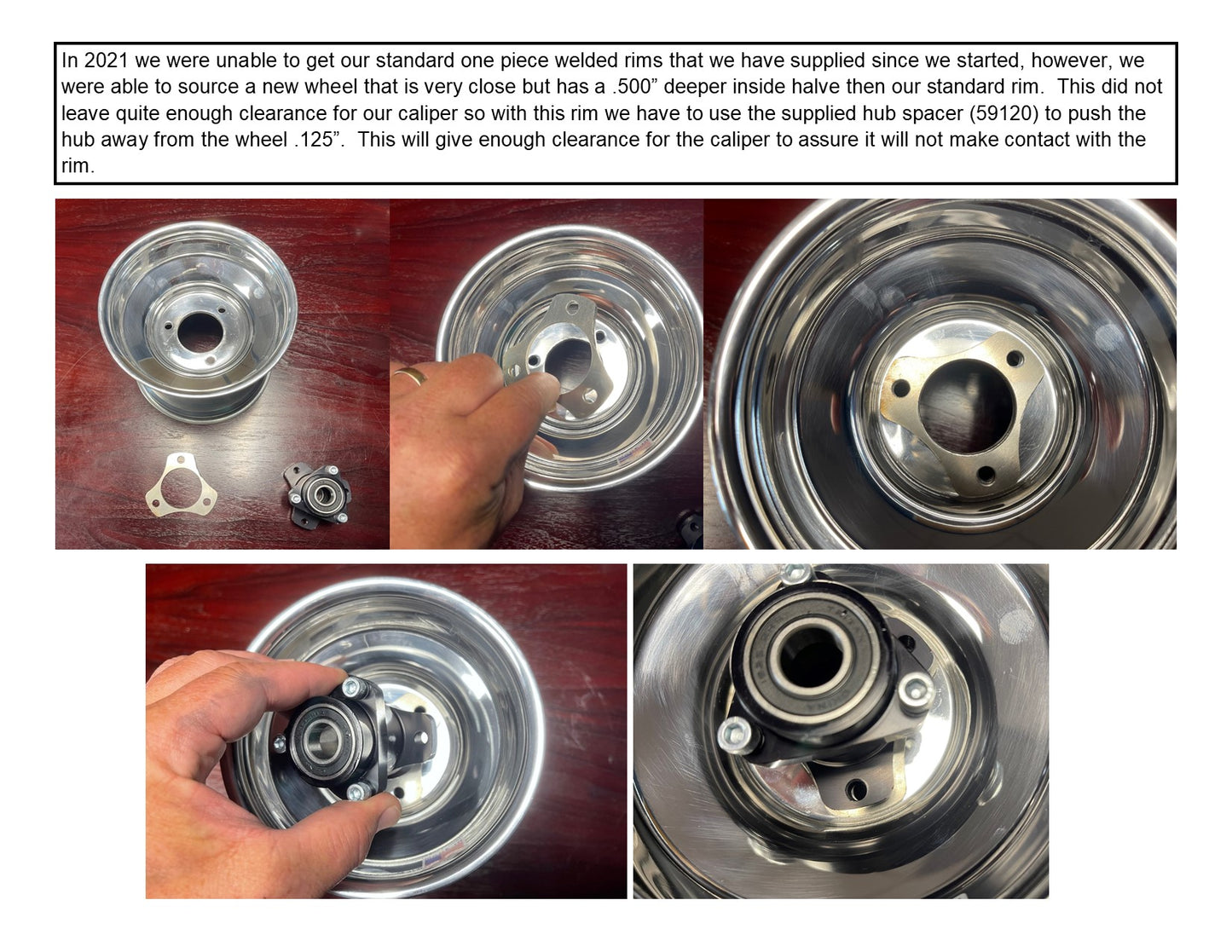 In 2021 we were unable to get our standard one piece welded rims that we have supplied since we started, however, we were able to source a new wheel that is very close but has a .500” deeper inside halve then our standard rim. This did not leave quite enough clearance for our caliper so with this rim we have to use the supplied hub spacer (59120) to push the hub away from the wheel .125”. This will give enough clearance for the caliper to assure it will not make contact with the rim.